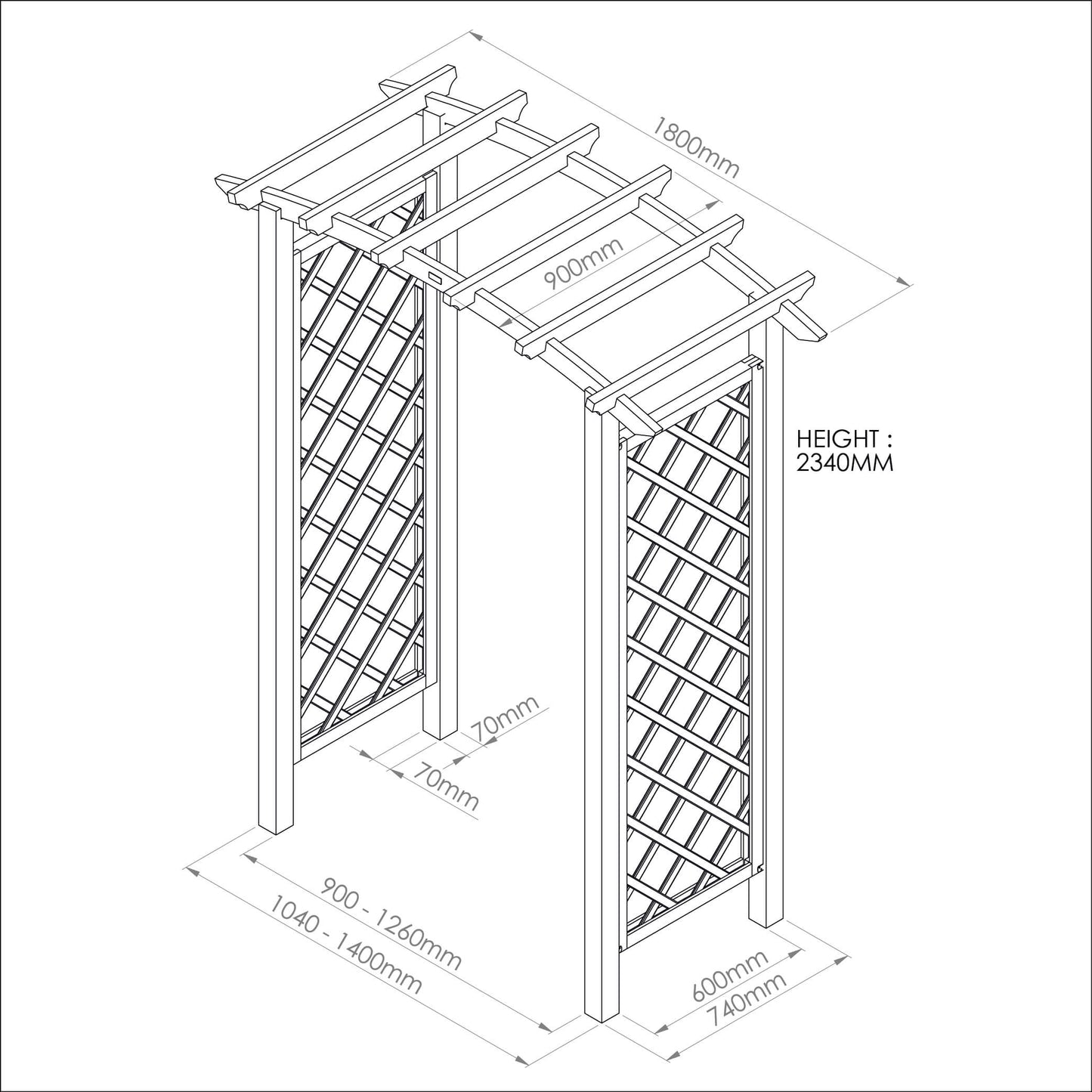 1800mm

900mm

HEIGHT :
2340MM

70mm

70mm

900 - 1260mm
1040 - 1400mm

600mm
740mm