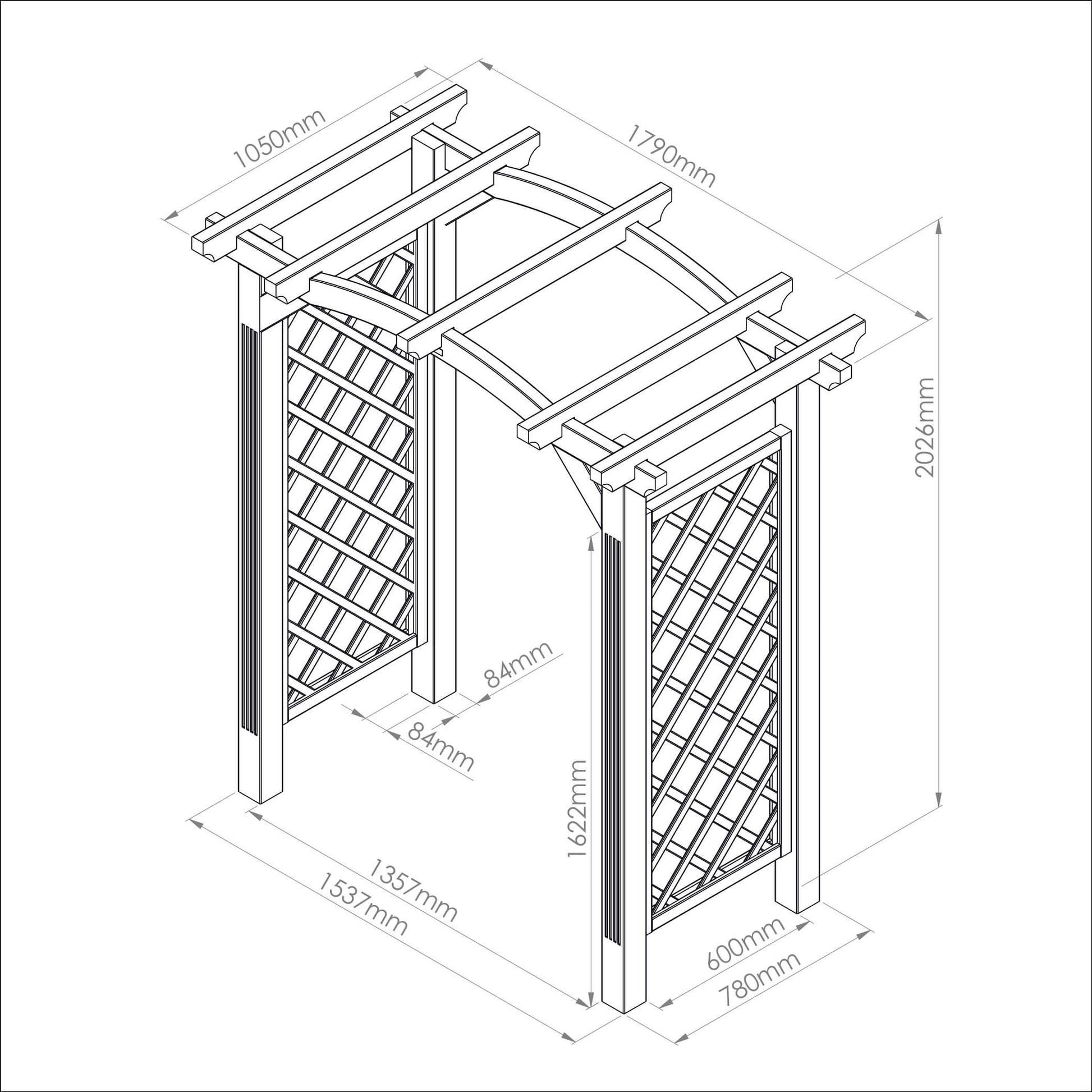 1050mm

1790mm

2026mm

84mm

84mm

1622mm

1357mm

1537mm

600mm

780mm